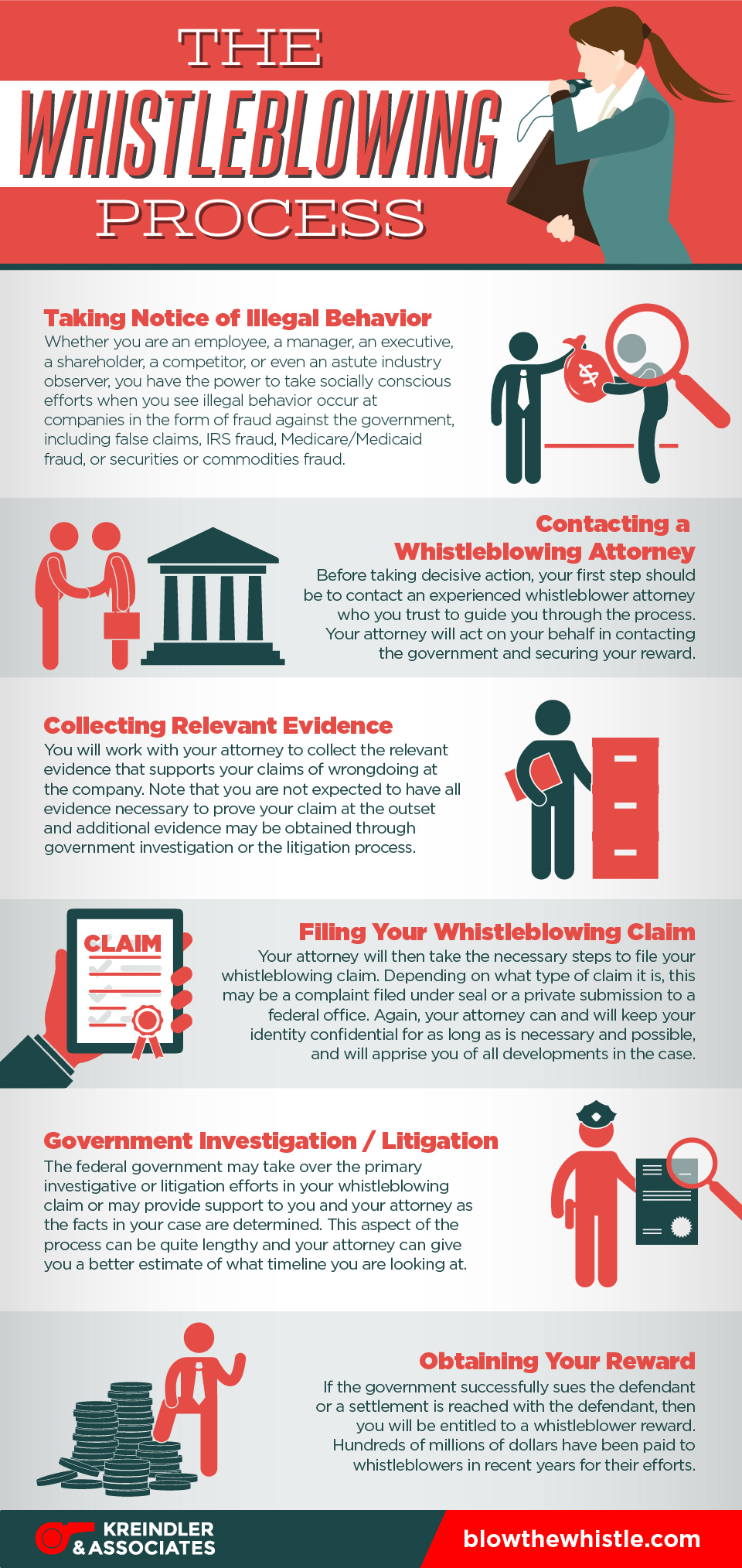 THE
WHISTLEBLOWING
PROCESS

Taking Notice of Illegal Behavior
Whether you are an employee, a manager, an executive, a shareholder, a competitor, or even an astute industry observer, you have the power to take socially conscious efforts when you see illegal behavior occur at companies in the form of fraud against the government, including false claims, IRS fraud, Medicare/Medicaid fraud, or securities or commodities fraud.

$

Contacting a Whistleblowing Attorney
Before taking decisive action, your first step should be to contact an experienced whistleblower attorney who you trust to guide you through the process. Your attorney will act on your behalf in contacting the government and securing your reward.

Collecting Relevant Evidence
You will work with your attorney to collect the relevant evidence that supports your claims of wrongdoing at the company. Note that you are not expected to have all evidence necessary to prove your claim at the outset and additional evidence may be obtained through government investigation or the litigation process.

CLAIM

Filing Your Whistleblowing Claim
Your attorney will then take the necessary steps to file your whistleblowing claim. Depending on what type of claim it is, this may be a complaint filed under seal or a private submission to a federal office. Again, your attorney can and will keep your identity confidential for as long as is necessary and possible, and will apprise you of all developments in the case.

Government Investigation / Litigation
The federal government may take over the primary investigative or litigation efforts in your whistleblowing claim or may provide support to you and your attorney as the facts in your case are determined. This aspect of the process can be quite lengthy and your attorney can give you a better estimate of what timeline you are looking at.

Obtaining Your Reward
If the government successfully sues the defendant or a settlement is reached with the defendant, then you will be entitled to a whistleblower reward. Hundreds of millions of dollars have been paid to whistleblowers in recent years for their efforts.

KREINDLER & ASSOCIATES

blowthewhistle.com